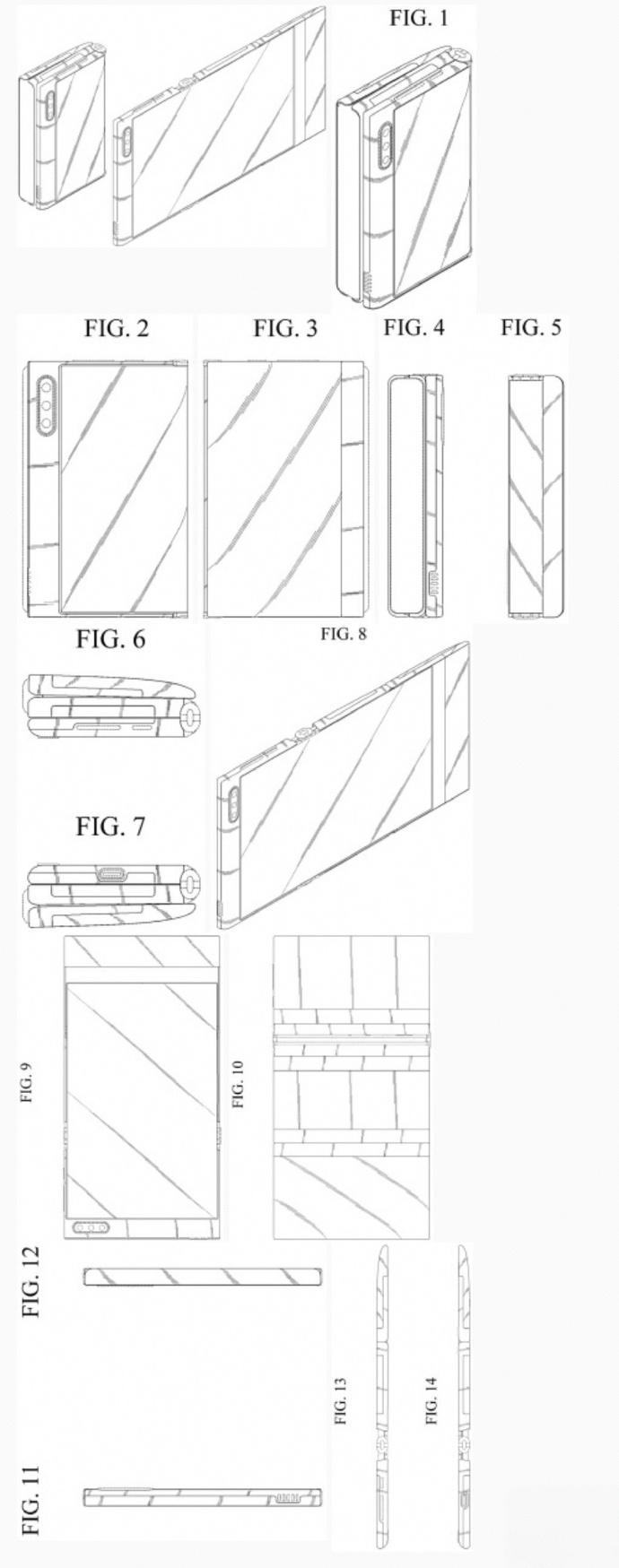 FIG. 1

FIG. 2

FIG. 3

FIG. 4

FIG. 5

FIG. 6

FIG. 8

FIG. 7

FIG. 9

FIG. 10

FIG. 12

FIG. 13

FIG. 14

FIG. 11