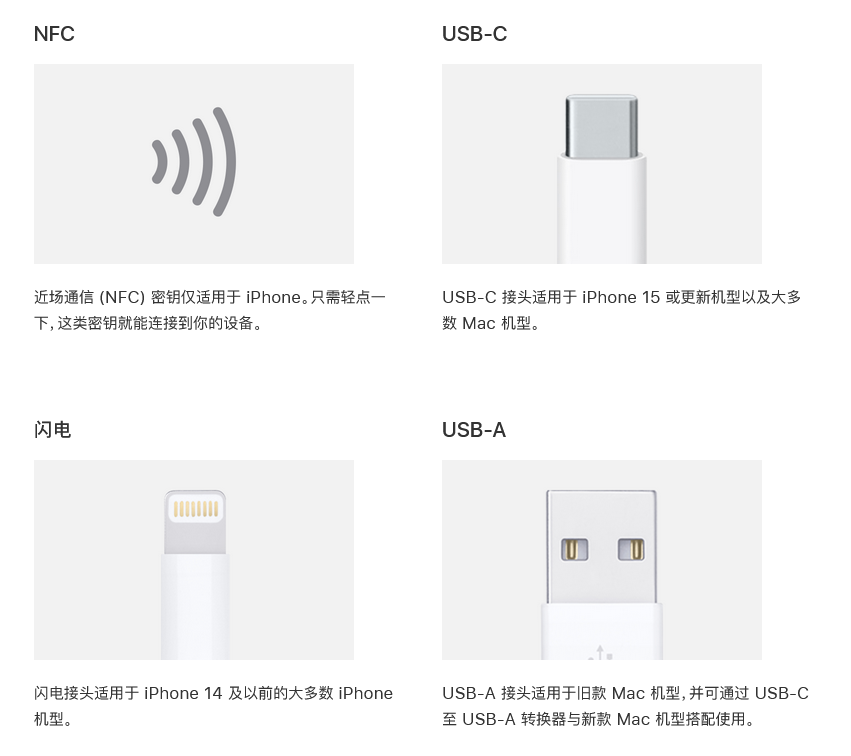 NFC

近场通信 (NFC) 密钥仅适用于 iPhone。只需轻点一下,这类密钥就能连接到你的设备。

USB-C

USB-C 接头适用于 iPhone 15 或更新机型以及大多数 Mac 机型。

闪电

闪电接头适用于 iPhone 14 及以前的大多数 iPhone 机型。

USB-A

USB-A 接头适用于旧款 Mac 机型,并可通过 USB-C 至 USB-A 转换器与新款 Mac 机型搭配使用。